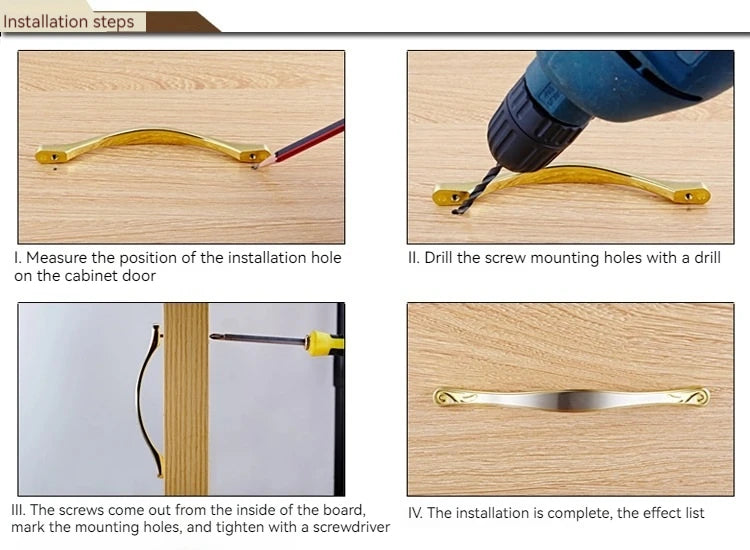 Installation steps

I. Measure the position of the installation hole on the cabinet door

II. Drill the screw mounting holes with a drill

III. The screws come out from the inside of the board, mark the mounting holes, and tighten with a screwdriver

IV. The installation is complete, the effect list